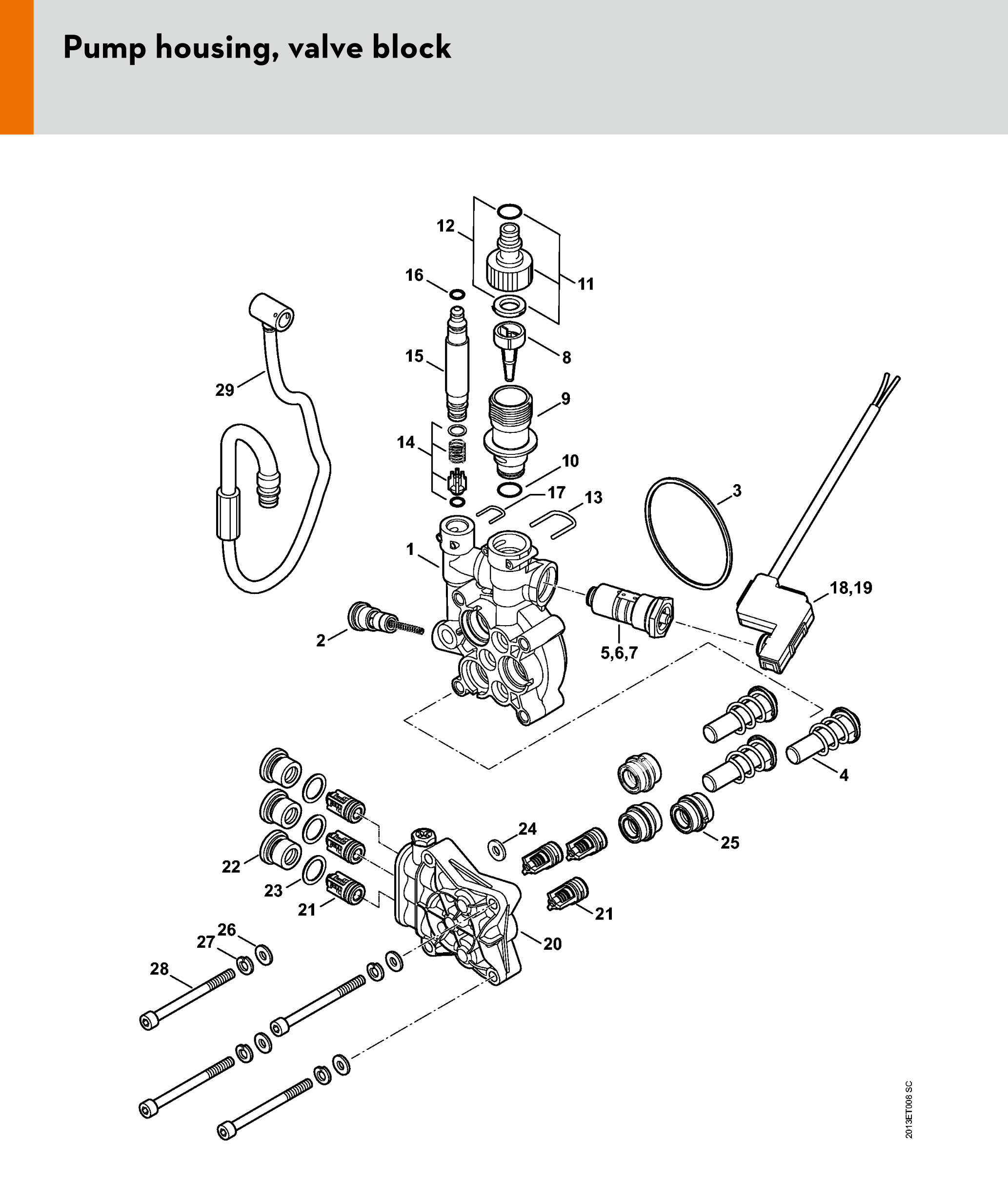 Pump housing, valve block

12
11
16
8
15
29
9
14
10
17
13
3
1
18,19
2
5,6,7
4
24
25
22
23
21
21
20
26
27
28

2013ET008 SC